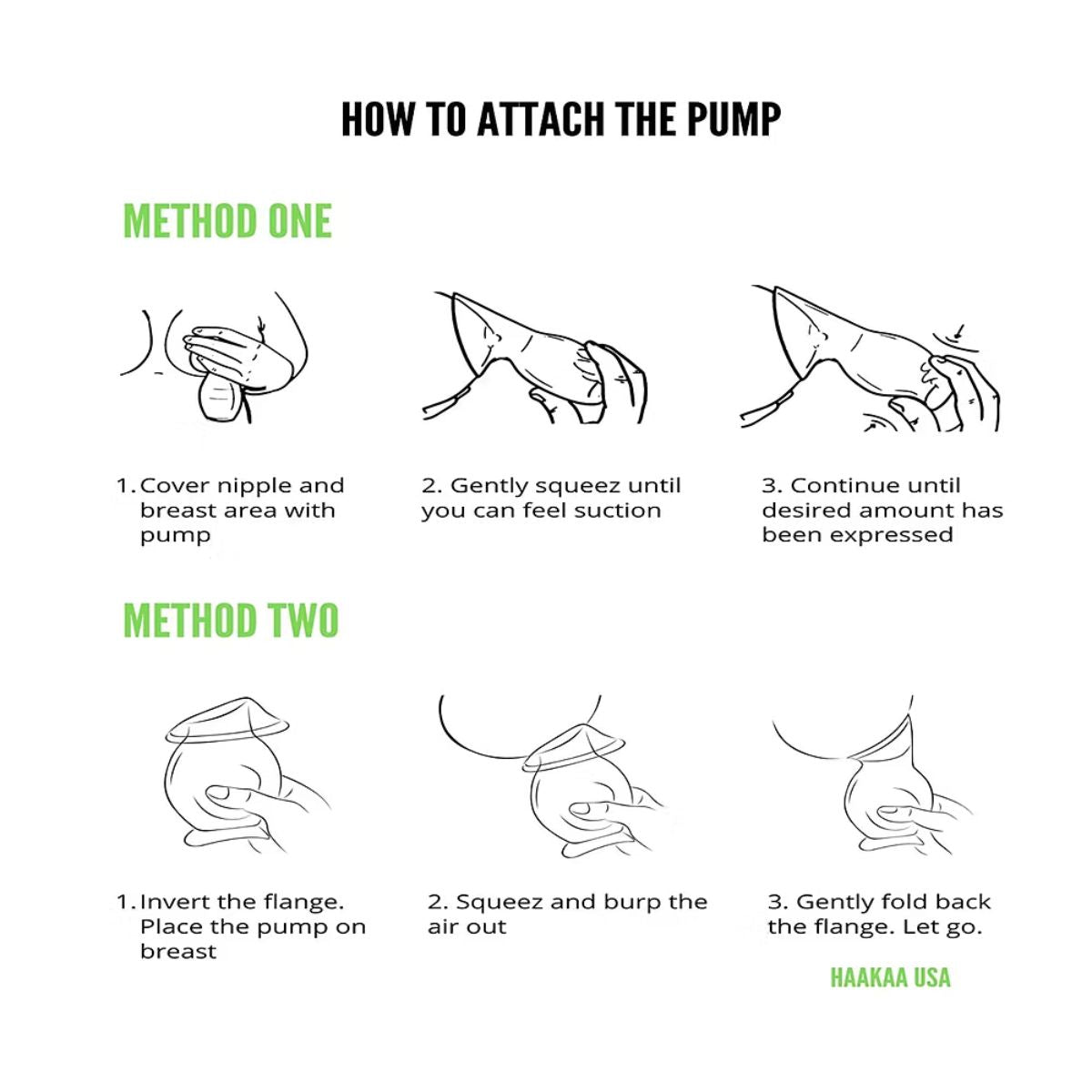 HOW TO ATTACH THE PUMP

METHOD ONE

1. Cover nipple and breast area with pump

2. Gently squeez until you can feel suction

3. Continue until desired amount has been expressed

METHOD TWO

1. Invert the flange. Place the pump on breast

2. Squeez and burp the air out

3. Gently fold back the flange. Let go.

HAAKAA USA